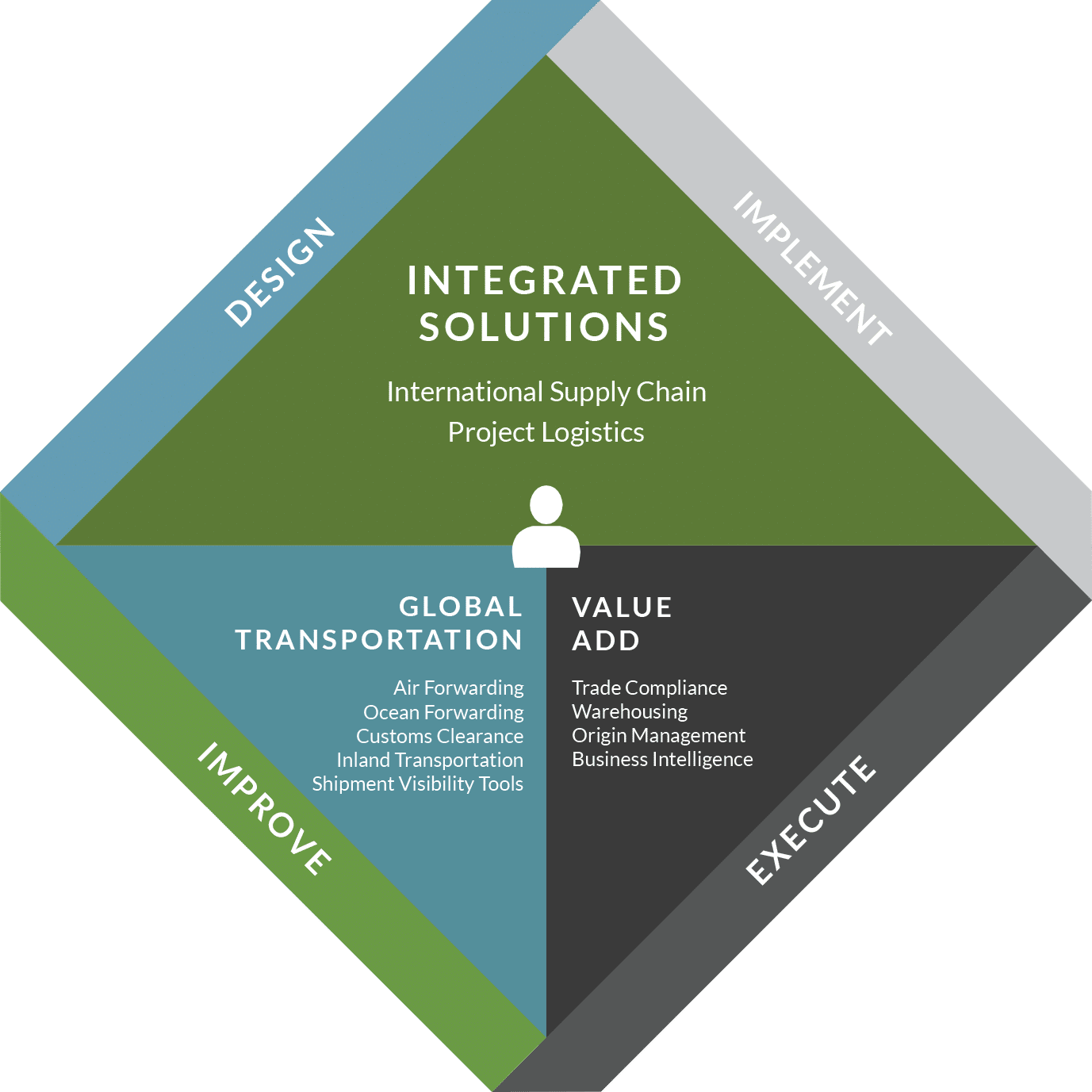 DESIGN

IMPLEMENT

INTEGRATED SOLUTIONS

International Supply Chain
Project Logistics

GLOBAL TRANSPORTATION

Air Forwarding
Ocean Forwarding
Customs Clearance
Inland Transportation
Shipment Visibility Tools

VALUE ADD

Trade Compliance
Warehousing
Origin Management
Business Intelligence

IMPROVE

EXECUTE