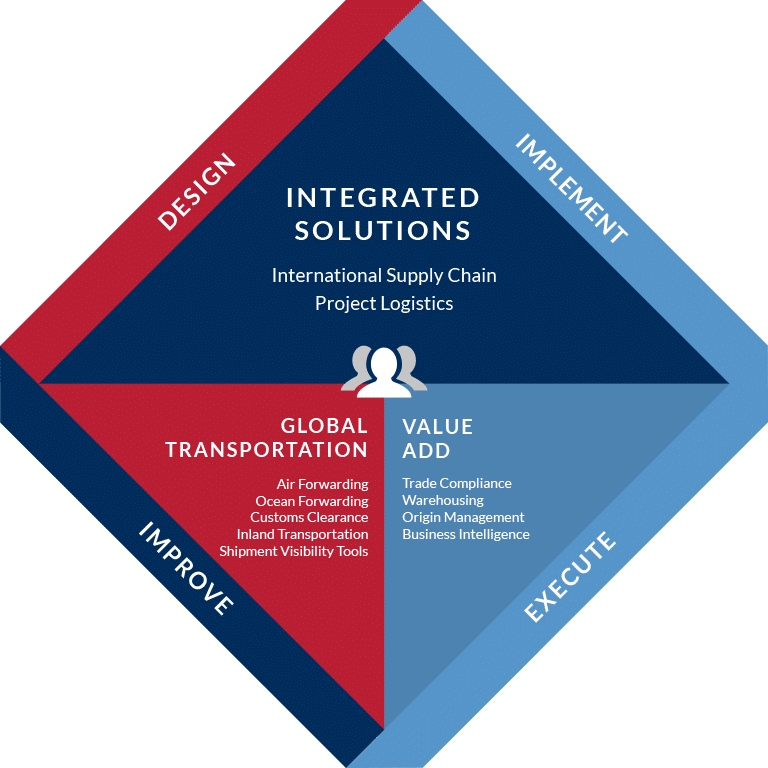 DESIGN

IMPLEMENT

INTEGRATED SOLUTIONS

International Supply Chain
Project Logistics

GLOBAL TRANSPORTATION

Air Forwarding
Ocean Forwarding
Customs Clearance
Inland Transportation
Shipment Visibility Tools

VALUE ADD

Trade Compliance
Warehousing
Origin Management
Business Intelligence

IMPROVE

EXECUTE